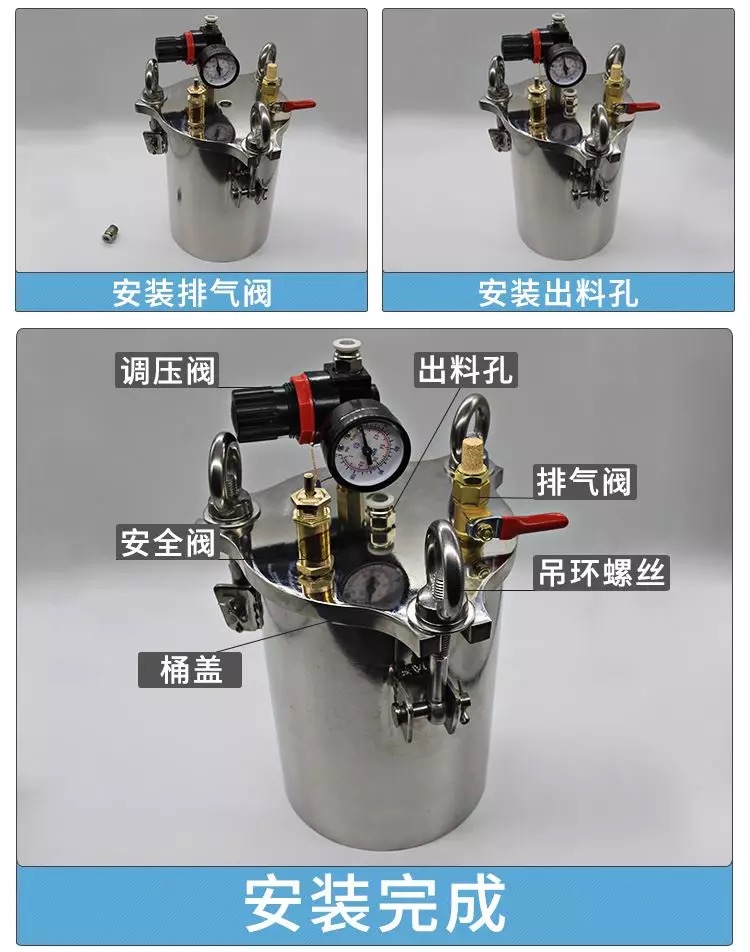 安装排气阀

安装出料孔

调压阀

出料孔

排气阀

安全阀

吊环螺丝

桶盖

安装完成